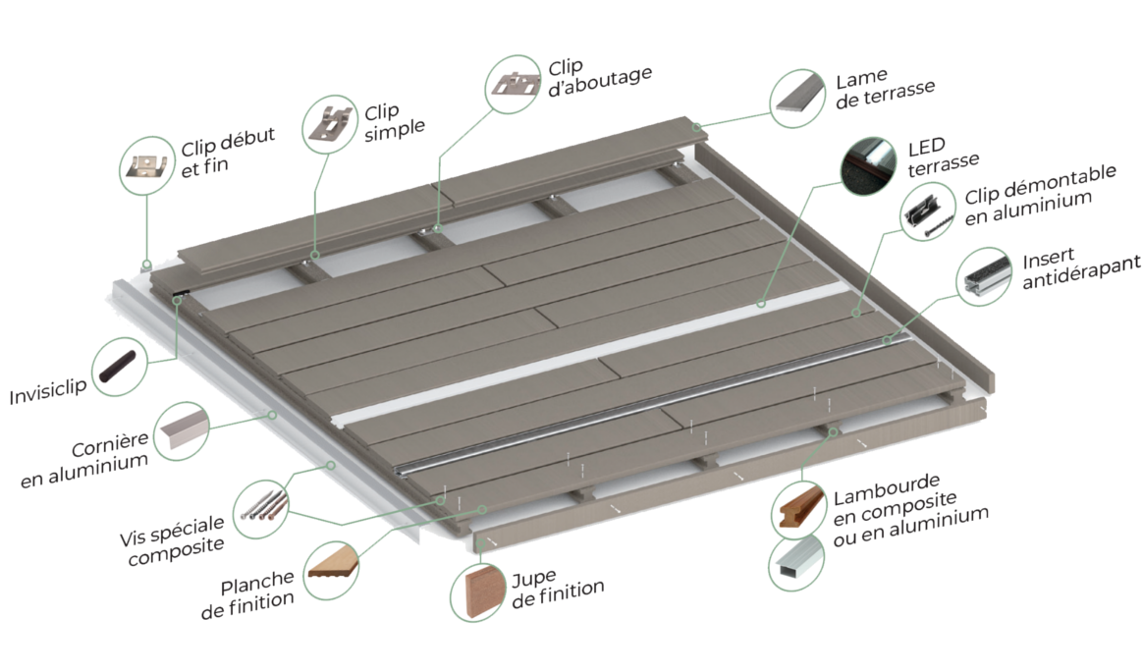 Clip début et fin

Clip simple

Clip d'aboutage

Lame de terrasse

LED terrasse

Clip démontable en aluminium

Insert antidérapant

Invisiclip

Cornière en aluminium

Vis spéciale composite

Planche de finition

Jupe de finition

Lambourde en composite ou en aluminium